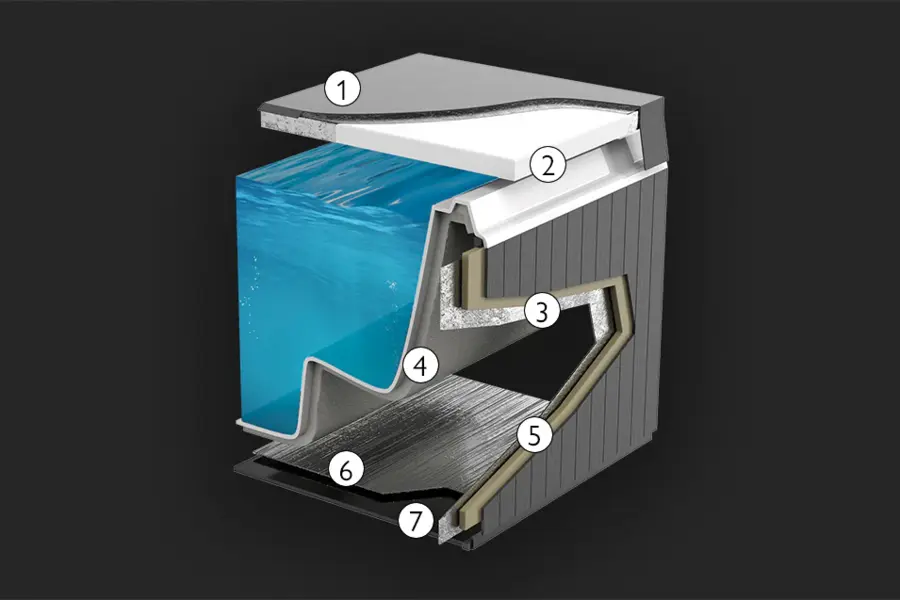 1
2
3
4
5
6
7