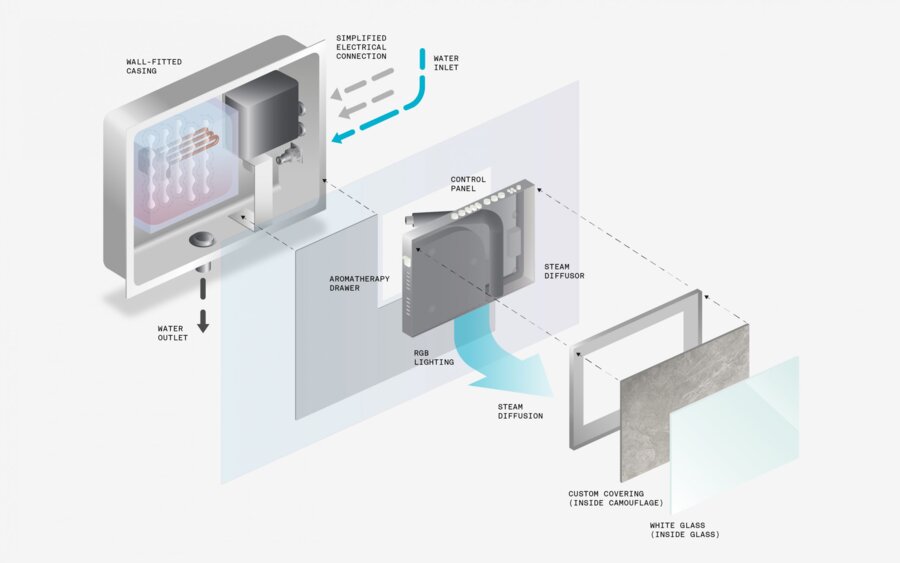 WALL-FITTED CASING

SIMPLIFIED ELECTRICAL CONNECTION

WATER INLET

CONTROL PANEL

AROMATHERAPY DRAWER

STEAM DIFFUSOR

WATER OUTLET

RGB LIGHTING

STEAM DIFFUSION

CUSTOM COVERING (INSIDE CAMOUFLAGE)

WHITE GLASS (INSIDE GLASS)